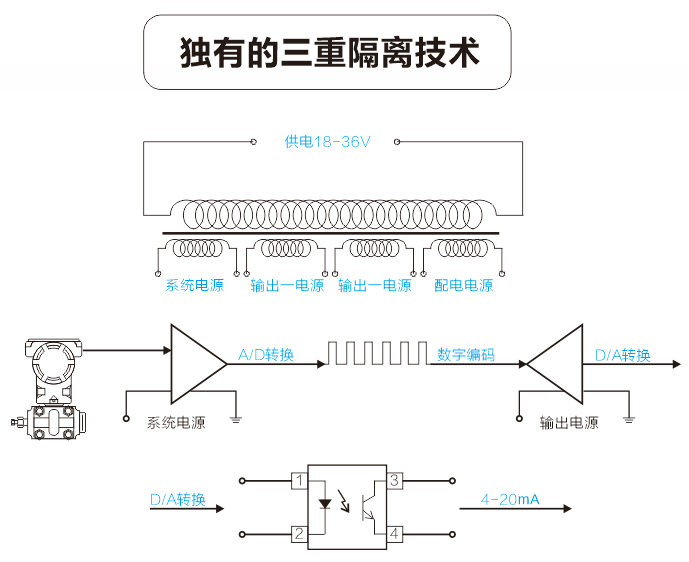 独有的三重隔离技术

供电18-36V

系统电源 输出一电源 输出一电源 配电电源

A/D转换

数字编码

D/A转换

系统电源

输出电源

D/A转换

1

2

3

4

4-20mA